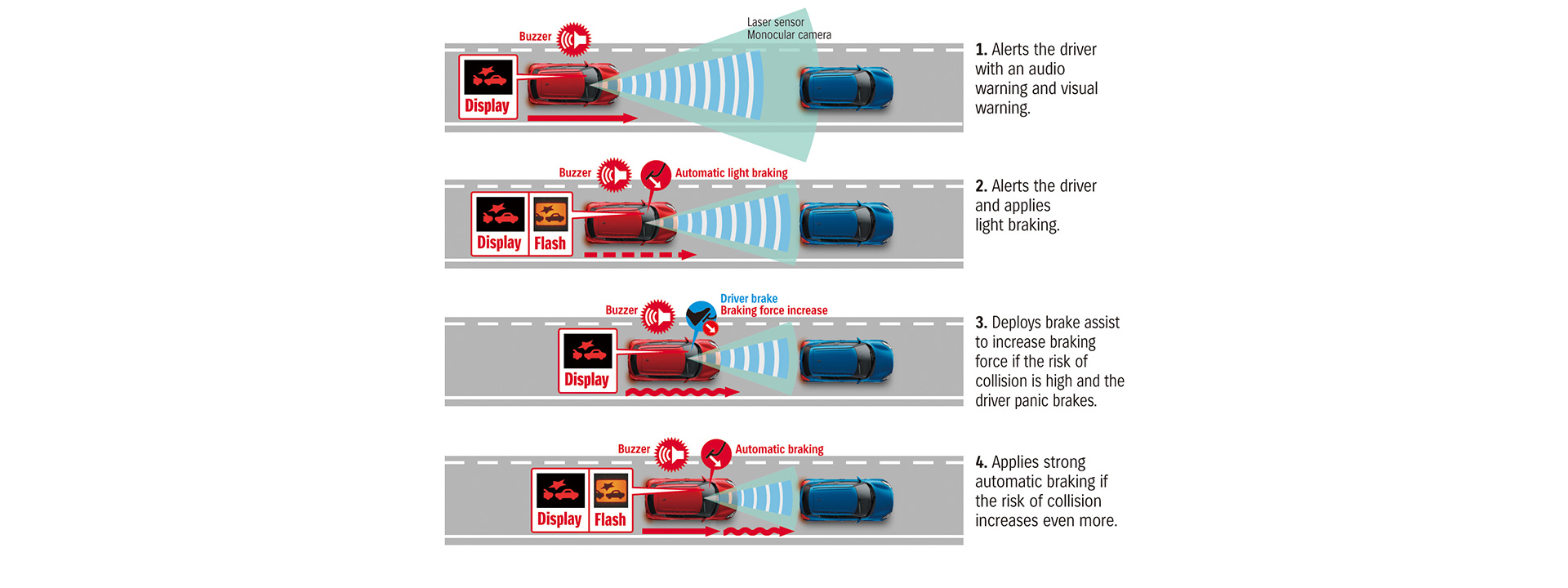 Buzzer

Laser sensor
Monocular camera

Display

1. Alerts the driver with an audio warning and visual warning.

Buzzer

Automatic light braking

Display

Flash

2. Alerts the driver and applies light braking.

Buzzer

Driver brake
Braking force increase

Display

3. Deploys brake assist to increase braking force if the risk of collision is high and the driver panic brakes.

Buzzer

Automatic braking

Display

Flash

4. Applies strong automatic braking if the risk of collision increases even more.